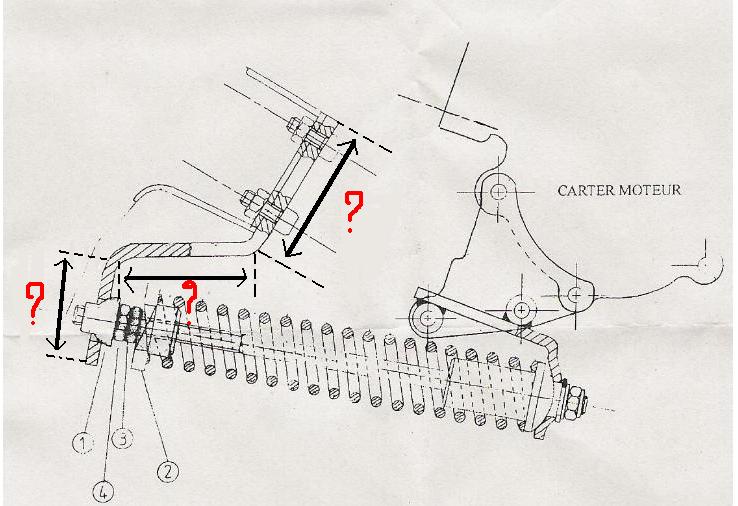 CARTER MOTEUR

?

?

?

1

3

2

4