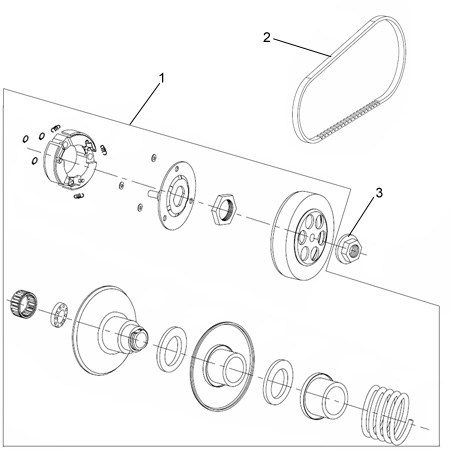 2
1
3